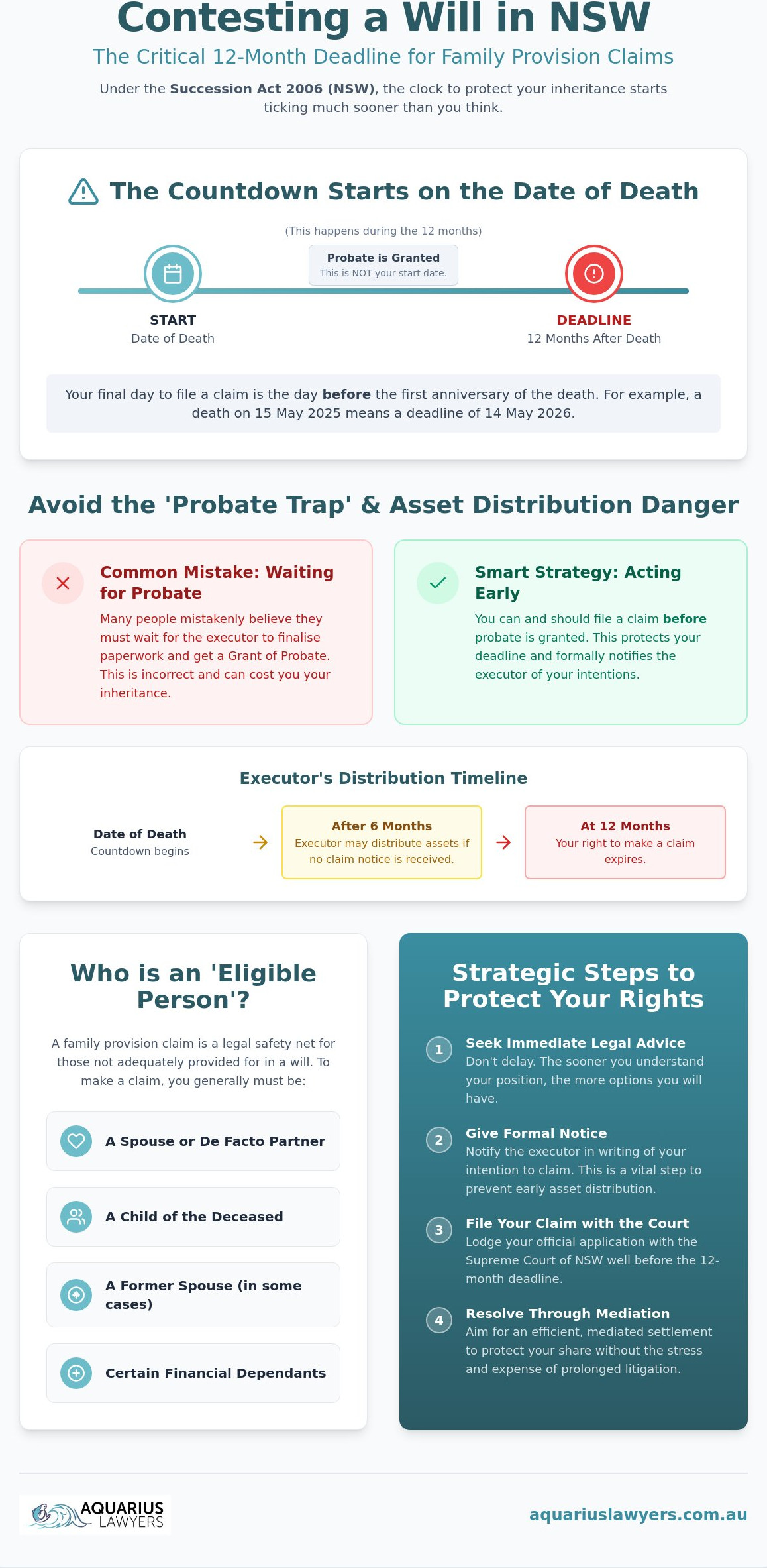 Contesting a Will in NSW

The Critical 12-Month Deadline for Family Provision Claims

Under the Succession Act 2006 (NSW), the clock to protect your inheritance starts ticking much sooner than you think.

The Countdown Starts on the Date of Death

(This happens during the 12 months)

Probate is Granted
This is NOT your start date.

START
Date of Death

DEADLINE
12 Months After Death

Your final day to file a claim is the day before the first anniversary of the death. For example, a death on 15 May 2025 means a deadline of 14 May 2026.

Avoid the 'Probate Trap' & Asset Distribution Danger

Common Mistake: Waiting for Probate

Many people mistakenly believe they must wait for the executor to finalise paperwork and get a Grant of Probate. This is incorrect and can cost you your inheritance.

Smart Strategy: Acting Early

You can and should file a claim before probate is granted. This protects your deadline and formally notifies the executor of your intentions.

Executor's Distribution Timeline

Date of Death
Countdown begins

→

After 6 Months
Executor may distribute assets if no claim notice is received.

→

At 12 Months
Your right to make a claim expires.

Who is an 'Eligible Person'?

A family provision claim is a legal safety net for those not adequately provided for in a will. To make a claim, you generally must be:

A Spouse or De Facto Partner

A Child of the Deceased

A Former Spouse (in some cases)

Certain Financial Dependants

Strategic Steps to Protect Your Rights

1 Seek Immediate Legal Advice
Don't delay. The sooner you understand your position, the more options you will have.

2 Give Formal Notice
Notify the executor in writing of your intention to claim. This is a vital step to prevent early asset distribution.

3 File Your Claim with the Court
Lodge your official application with the Supreme Court of NSW well before the 12-month deadline.

4 Resolve Through Mediation
Aim for an efficient, mediated settlement to protect your share without the stress and expense of prolonged litigation.

AQUARIUS
LAWYERS

aquariuslawyers.com.au